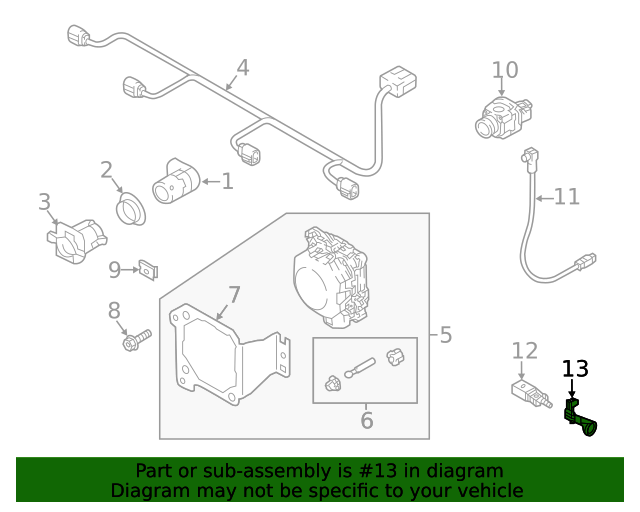 4
10
2
1
3
11
9
7
8
5
12
13
6

Part or sub-assembly is #13 in diagram
Diagram may not be specific to your vehicle