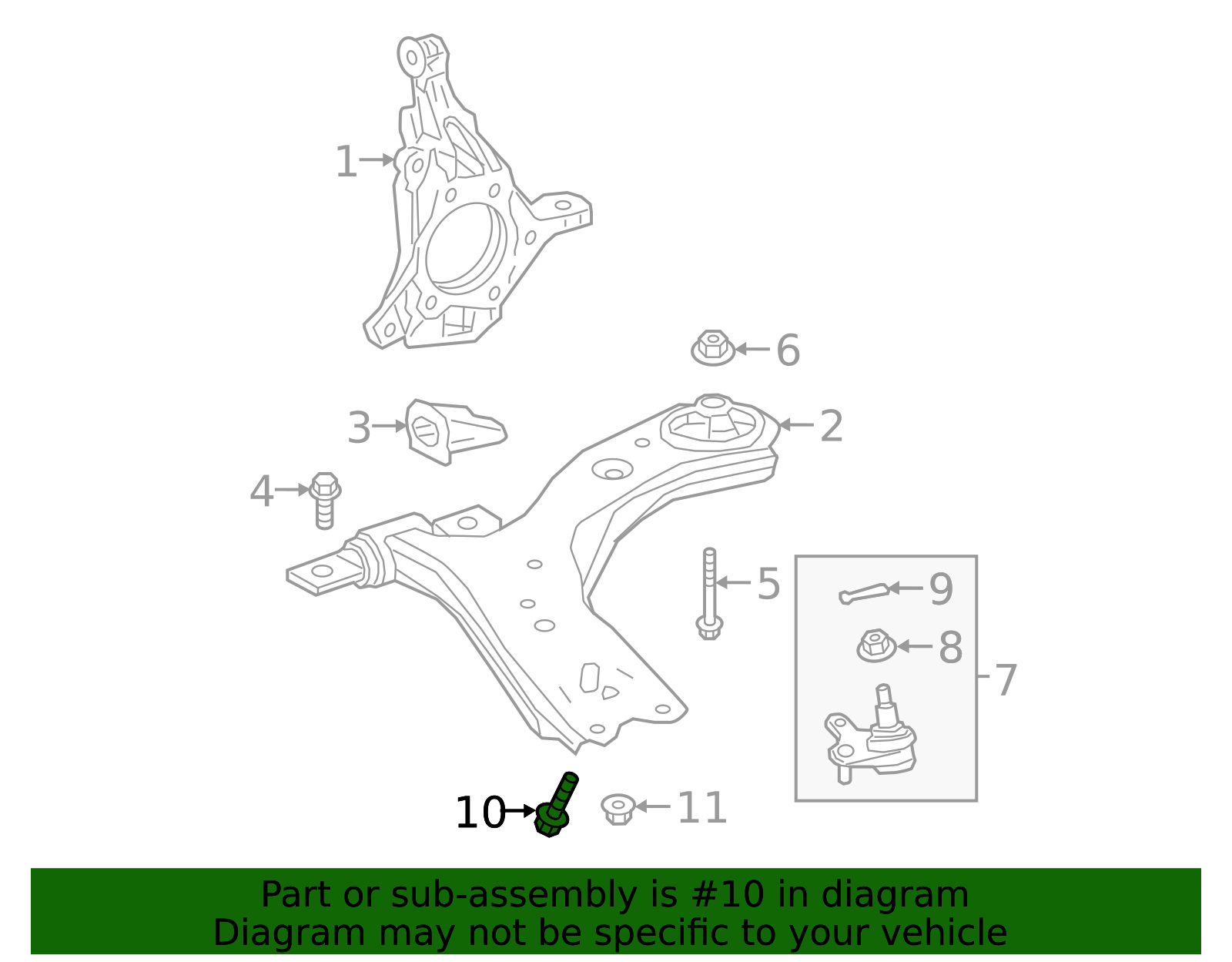 1
6
3
2
4
5
9
8
7
10
11

Part or sub-assembly is #10 in diagram
Diagram may not be specific to your vehicle