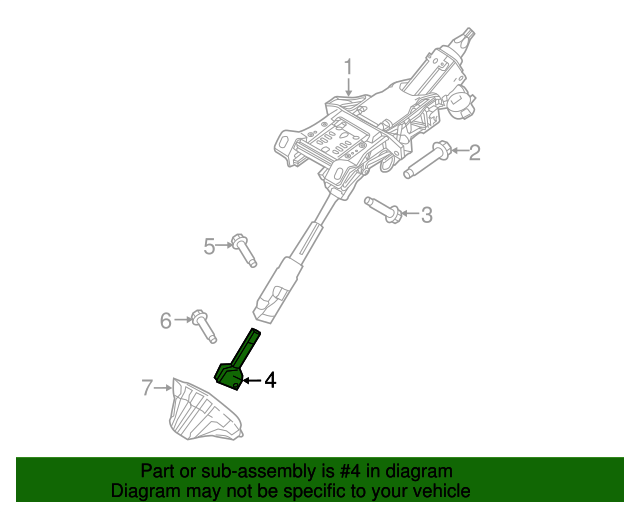 1
2
3
5
6
4
7

Part or sub-assembly is #4 in diagram
Diagram may not be specific to your vehicle