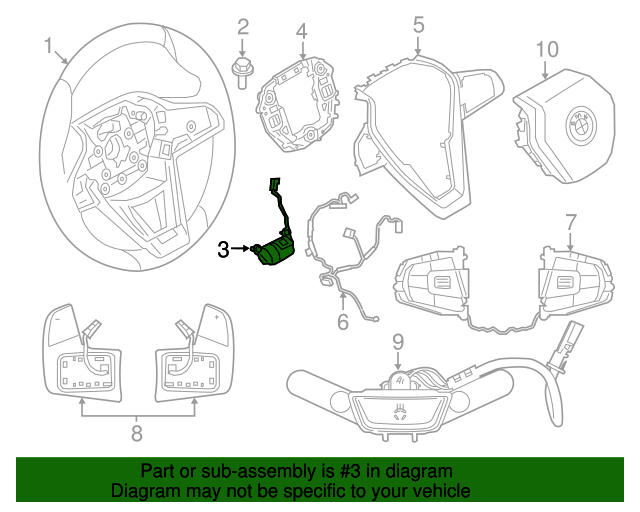 1
2
4
5
10
3
6
7
8
9
Part or sub-assembly is #3 in diagram
Diagram may not be specific to your vehicle