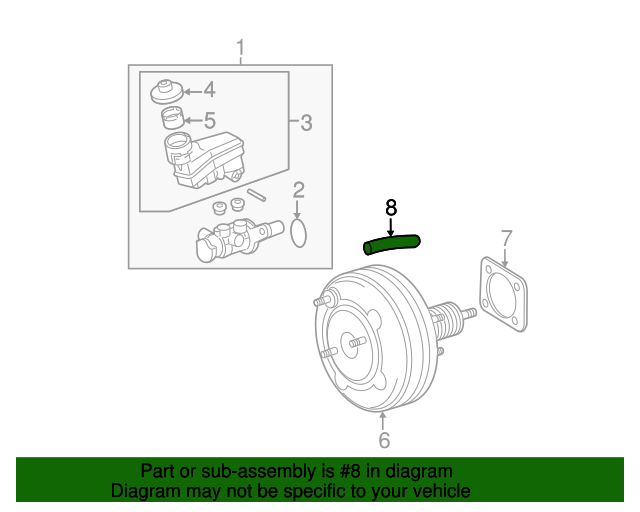 1
4
5
3
2
8
7
6

Part or sub-assembly is #8 in diagram
Diagram may not be specific to your vehicle