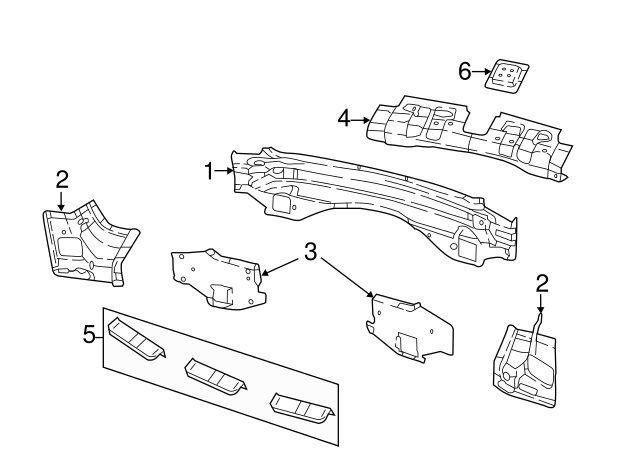 6
4
1
2
3
2
5