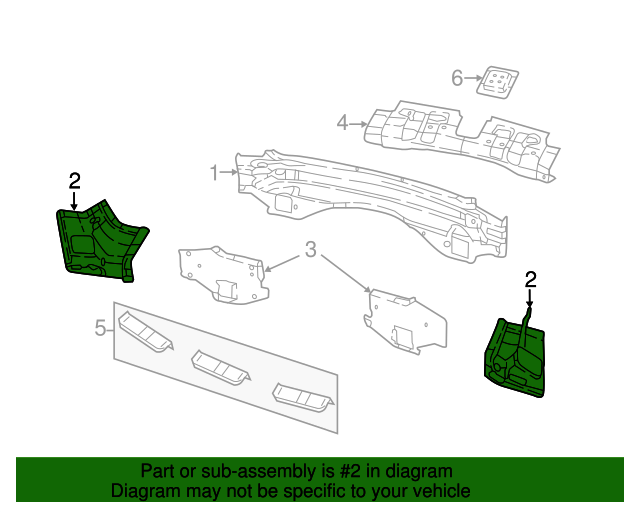 6
4
1
2
3
2
5

Part or sub-assembly is #2 in diagram
Diagram may not be specific to your vehicle