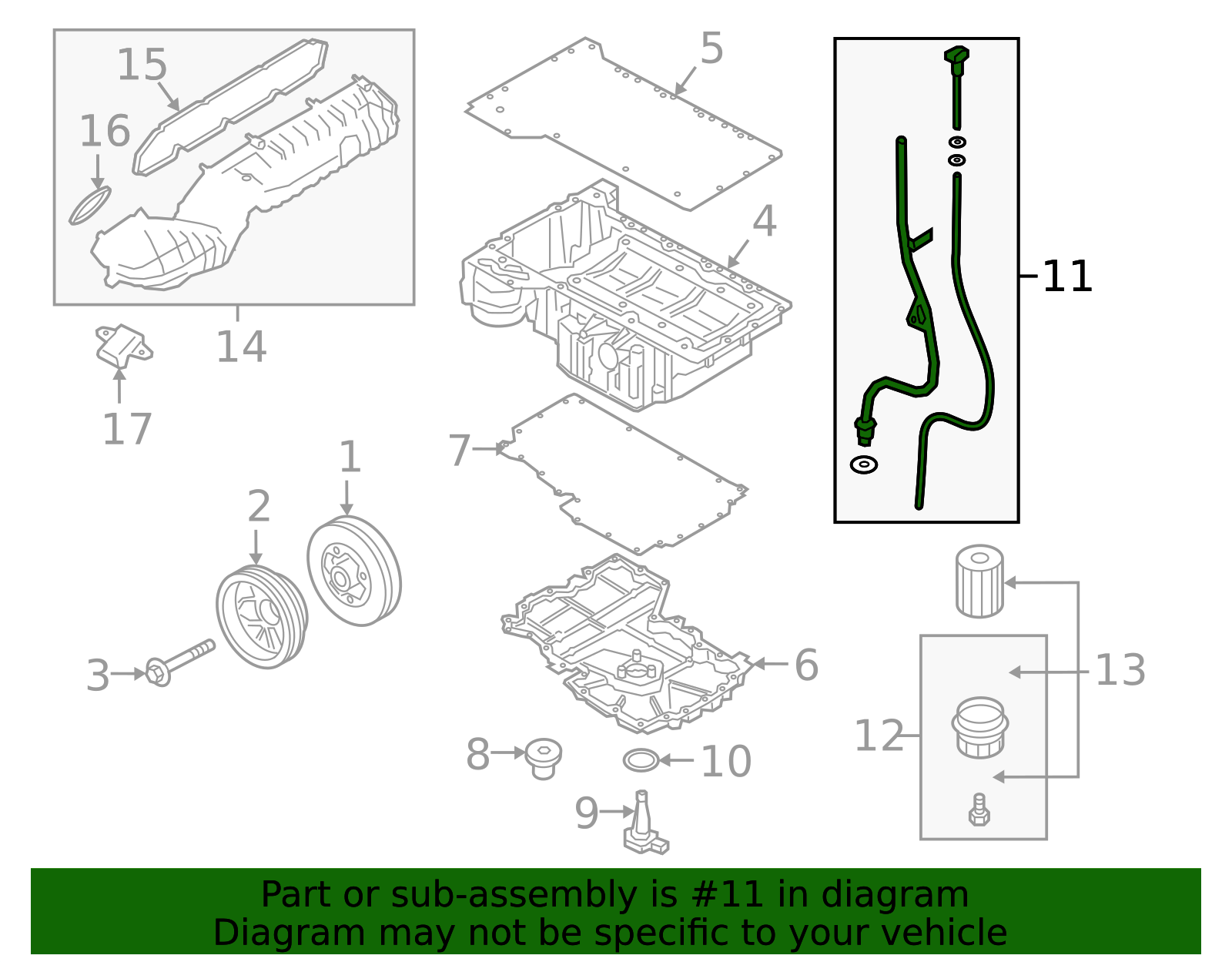 15
16
14
17
5
4
11
7
1
2
3
6
13
12
8
10
9

Part or sub-assembly is #11 in diagram
Diagram may not be specific to your vehicle