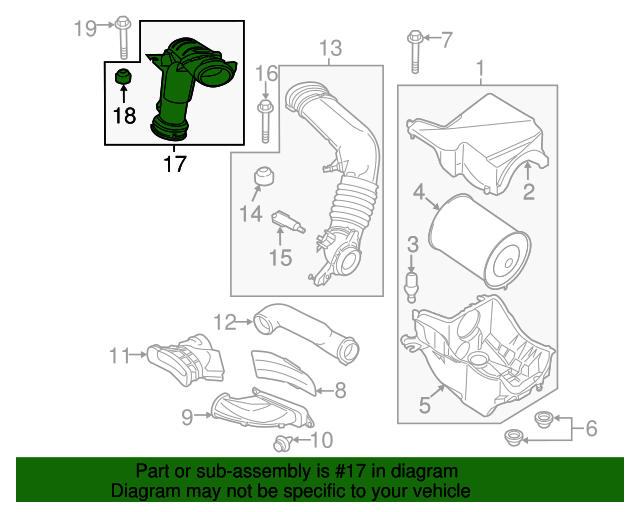 19
18
17
13
16
14
15
7
1
2
4
3
5
6
12
11
8
9
10

Part or sub-assembly is #17 in diagram
Diagram may not be specific to your vehicle