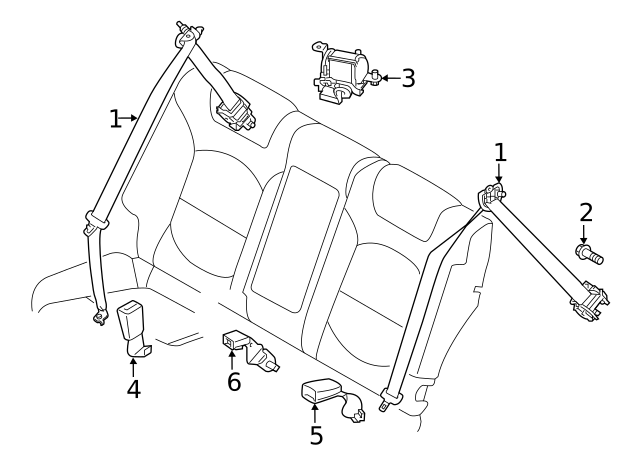 1
3
1
2
4
6
5