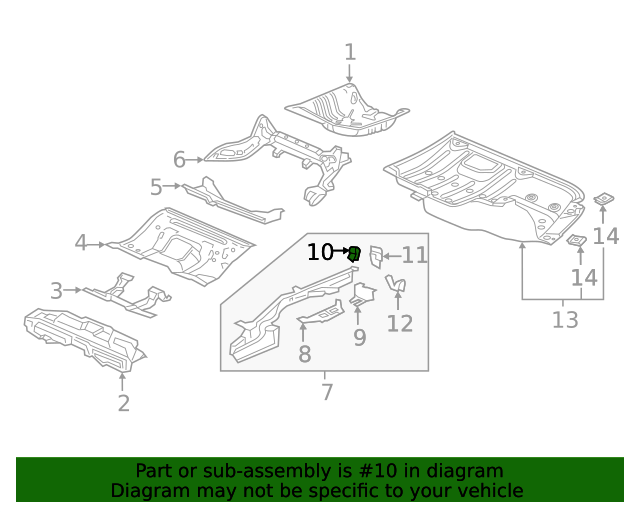 1
6
5
4
3
2
10
11
12
9
8
7
14
14
13

Part or sub-assembly is #10 in diagram
Diagram may not be specific to your vehicle