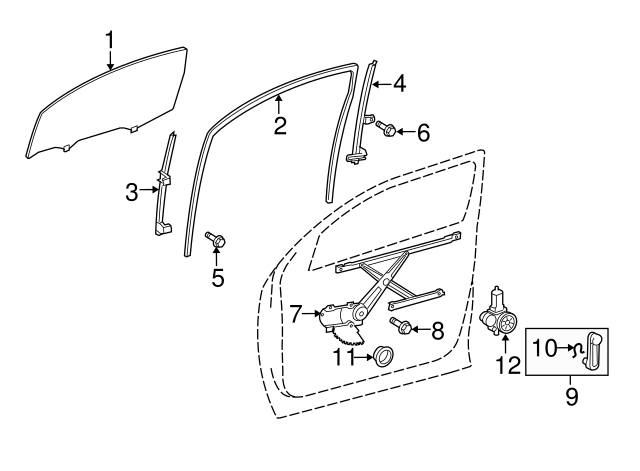 1
2
4
6
3
5
7
8
11
12
10
9