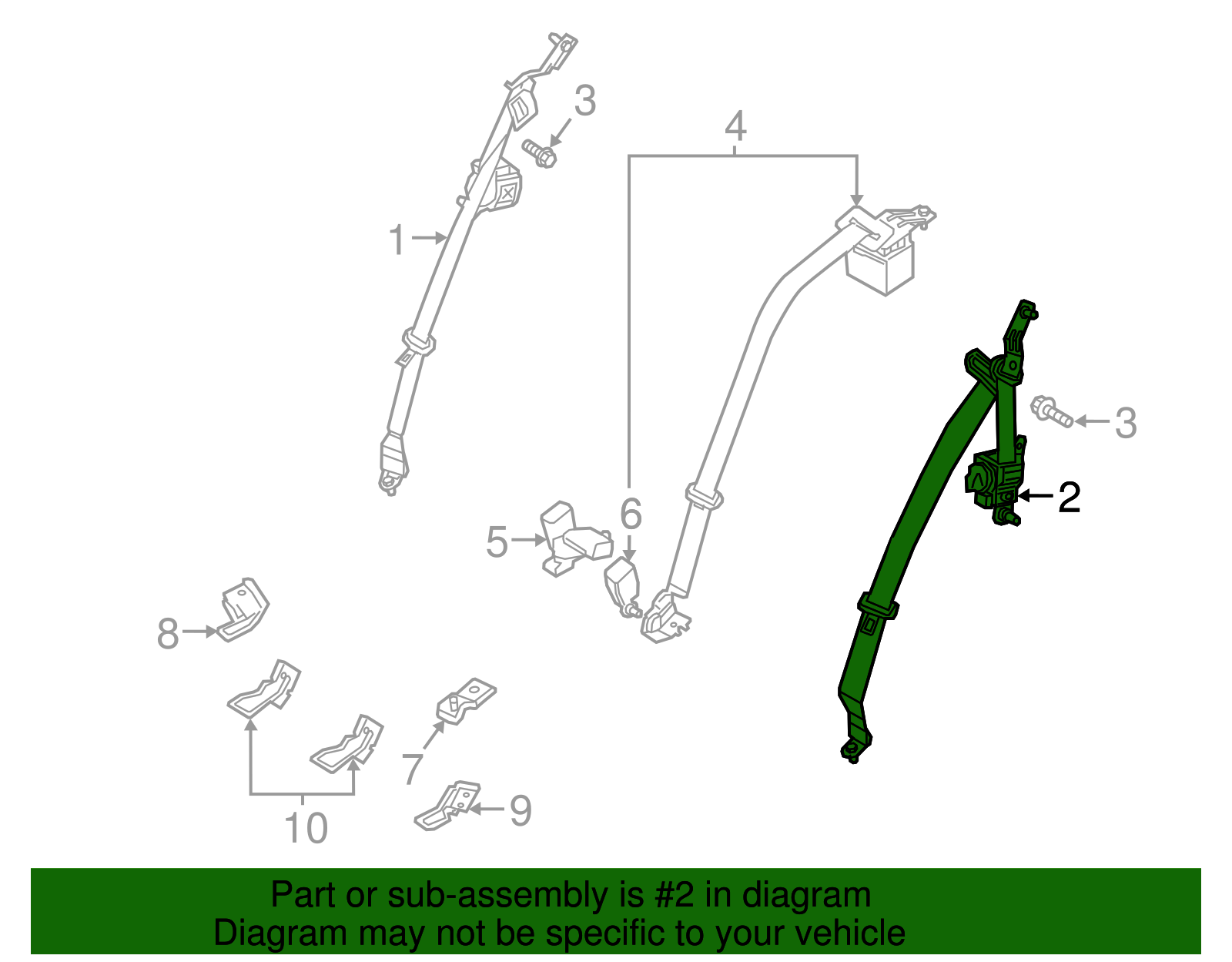 3
4
1
3
2
6
5
8
7
10
9

Part or sub-assembly is #2 in diagram
Diagram may not be specific to your vehicle