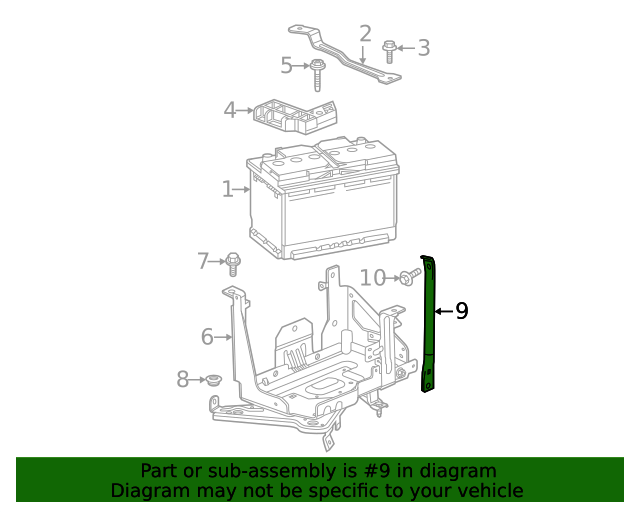 2
3
5
4
1
7
10
9
6
8

Part or sub-assembly is #9 in diagram
Diagram may not be specific to your vehicle