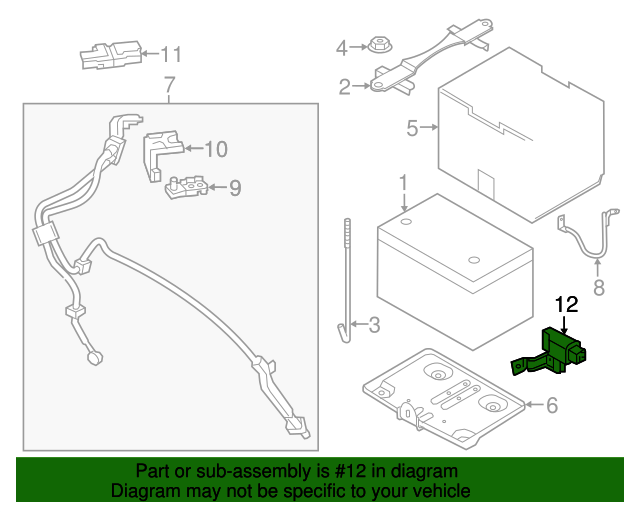 11
7
10
9
4
2
5
1
3
8
12
6

Part or sub-assembly is #12 in diagram
Diagram may not be specific to your vehicle