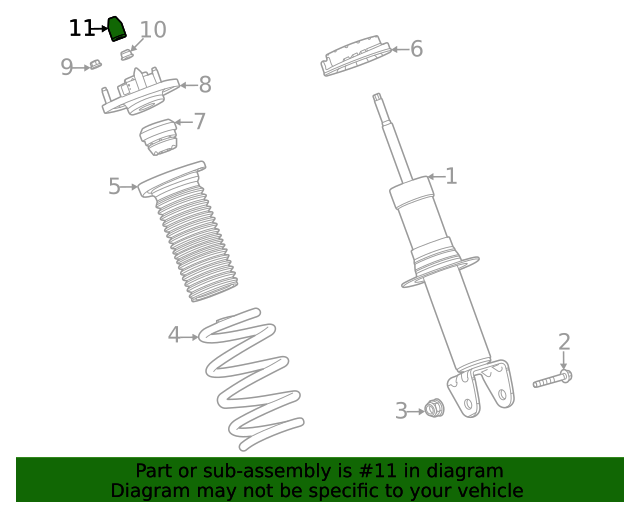 11
10
9
8
7
6
5
1
4
2
3

Part or sub-assembly is #11 in diagram
Diagram may not be specific to your vehicle