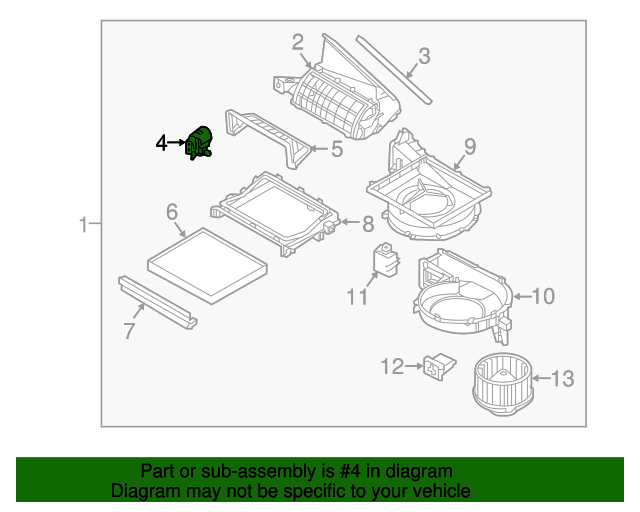 2
3
4
5
9
1
6
8
11
10
7
12
13

Part or sub-assembly is #4 in diagram
Diagram may not be specific to your vehicle