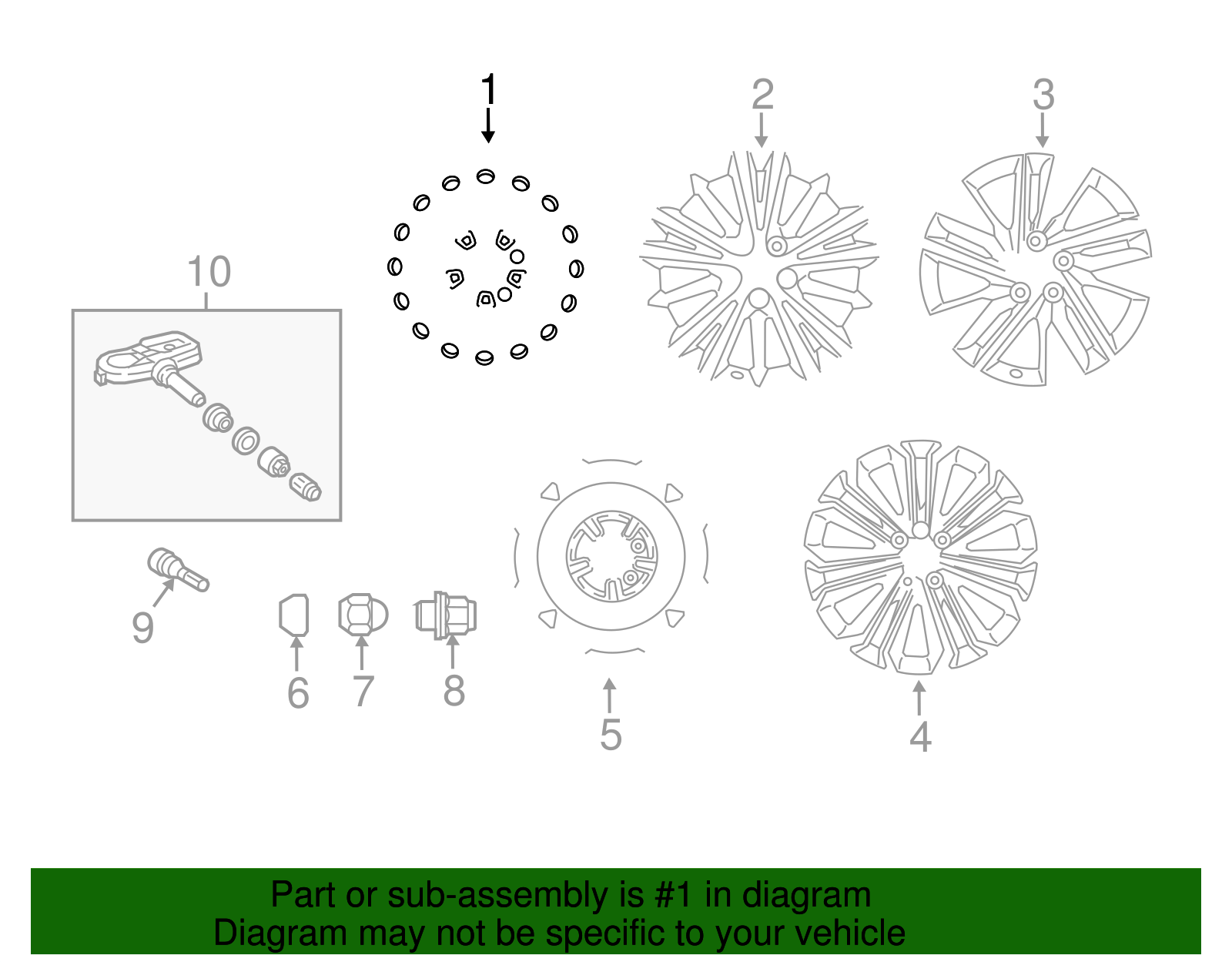 1

2

3

10

9

6

7

8

5

4

Part or sub-assembly is #1 in diagram
Diagram may not be specific to your vehicle