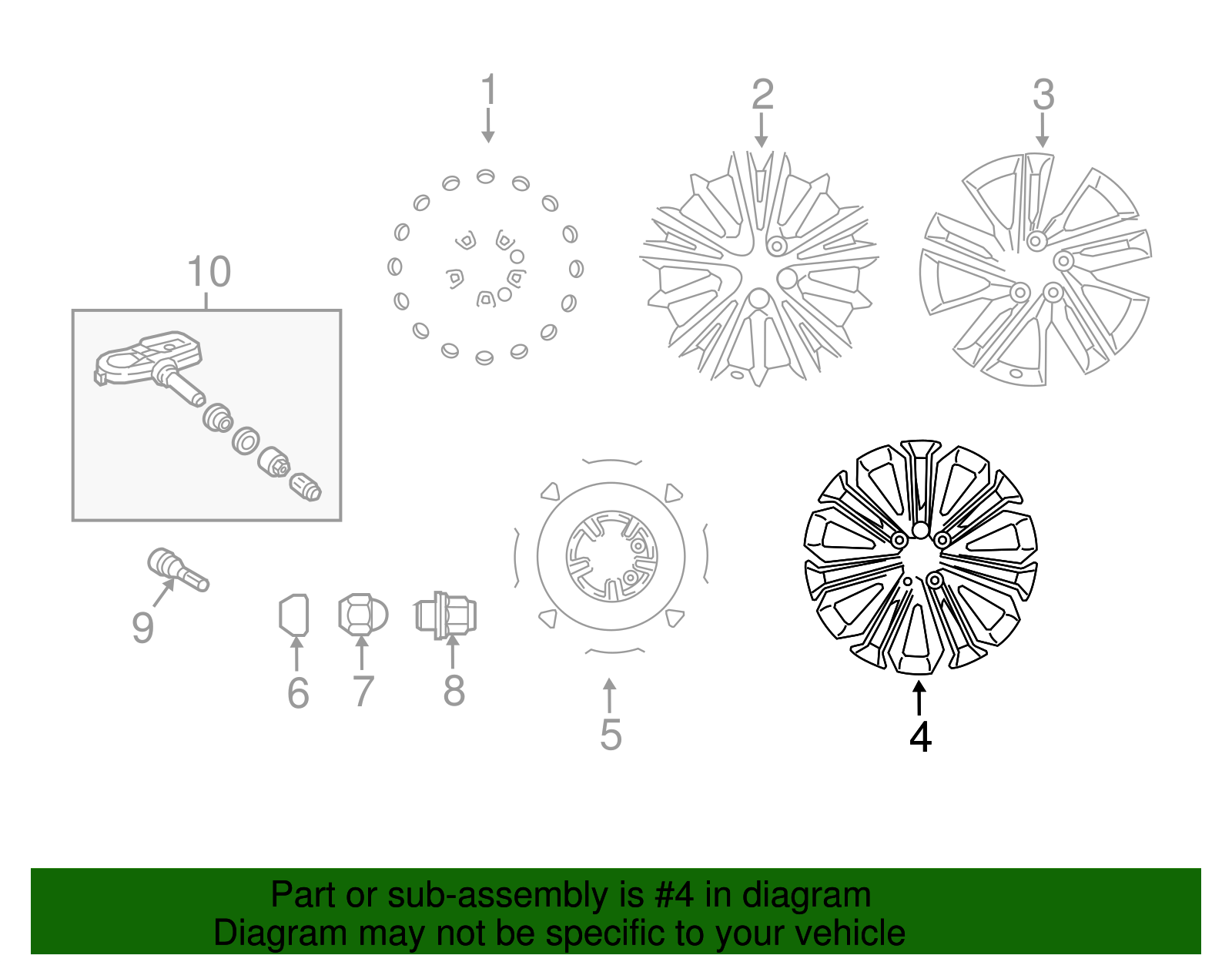 1
2
3
10
9
6
7
8
5
4

Part or sub-assembly is #4 in diagram
Diagram may not be specific to your vehicle