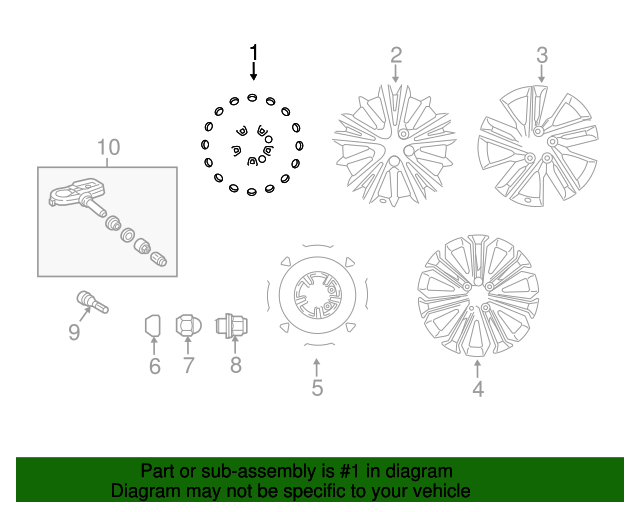 1
2
3
10
9
6
7
8
5
4

Part or sub-assembly is #1 in diagram
Diagram may not be specific to your vehicle