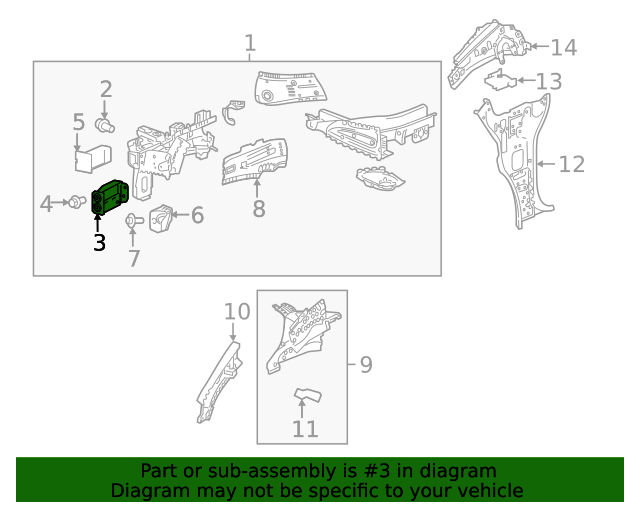 1
14
13
2
5
12
4
6
8
3
7
10
9
11

Part or sub-assembly is #3 in diagram
Diagram may not be specific to your vehicle