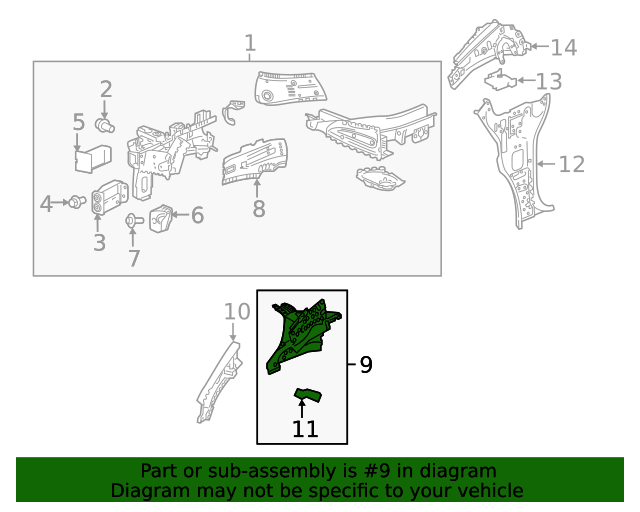 1
2
5
4
3
7
6
8
14
13
12
10
9
11

Part or sub-assembly is #9 in diagram
Diagram may not be specific to your vehicle