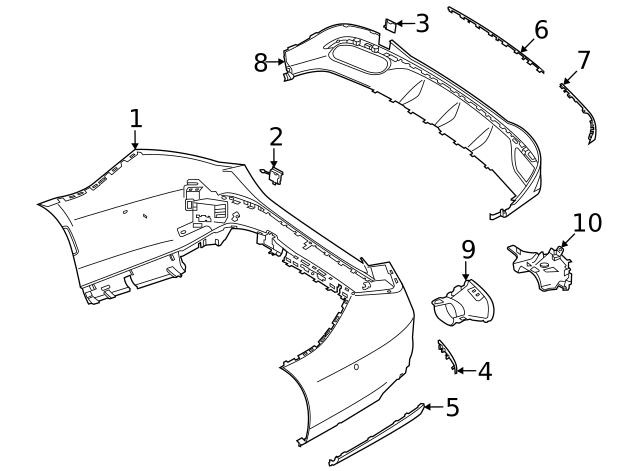 3
6
8
7
1
2
10
9
4
5