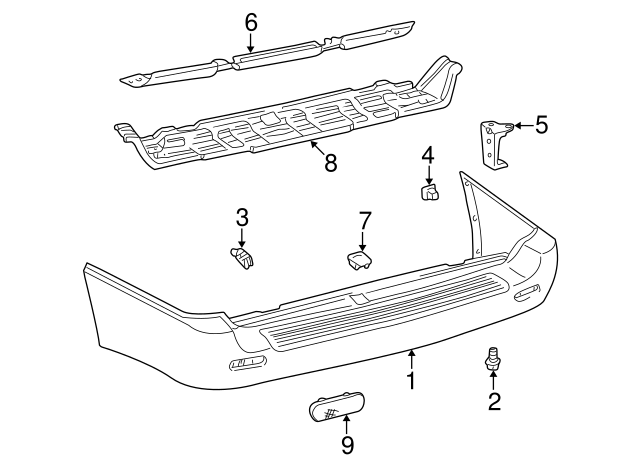 6
5
8
4
3
7
1
2
9