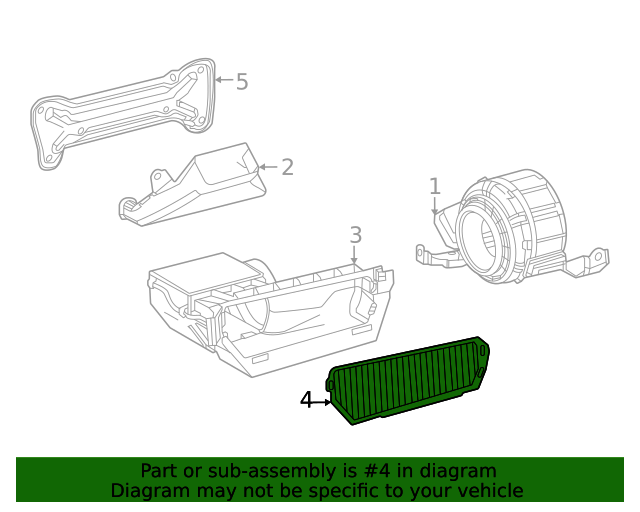 5
2
1
3
4

Part or sub-assembly is #4 in diagram
Diagram may not be specific to your vehicle