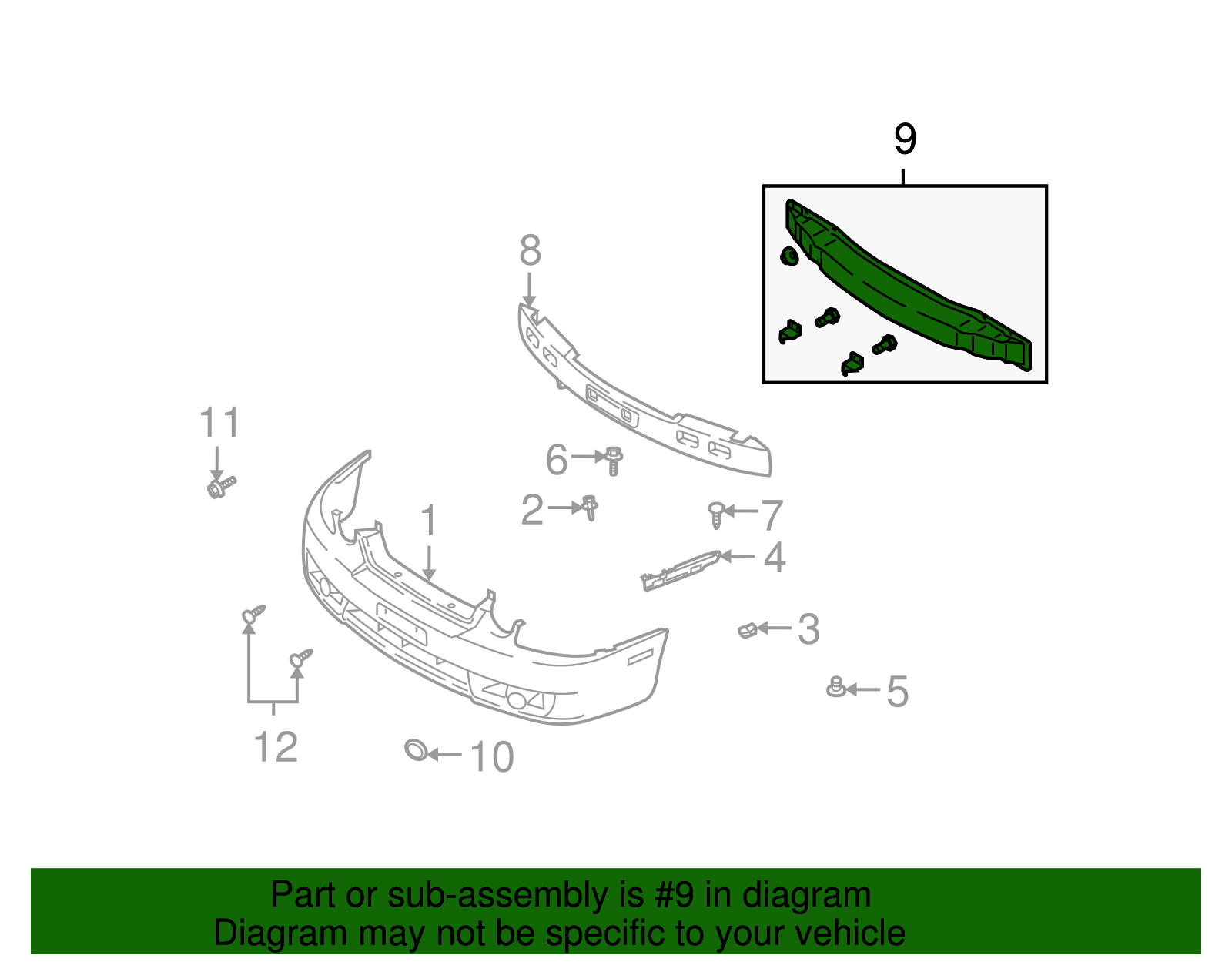 9

8

11

6

2

7

1

4

3

5

12

10

Part or sub-assembly is #9 in diagram
Diagram may not be specific to your vehicle