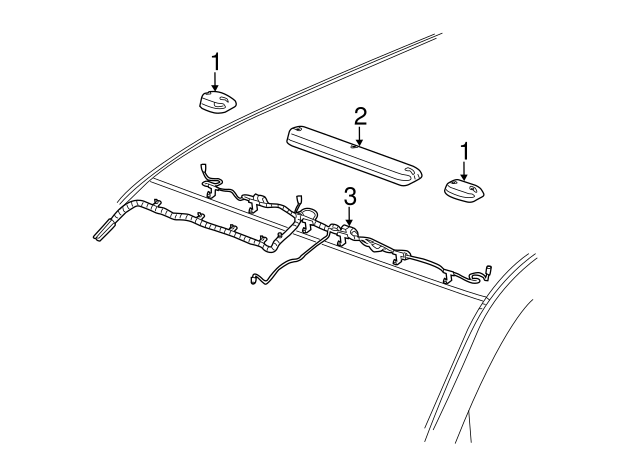 1
2
1
3