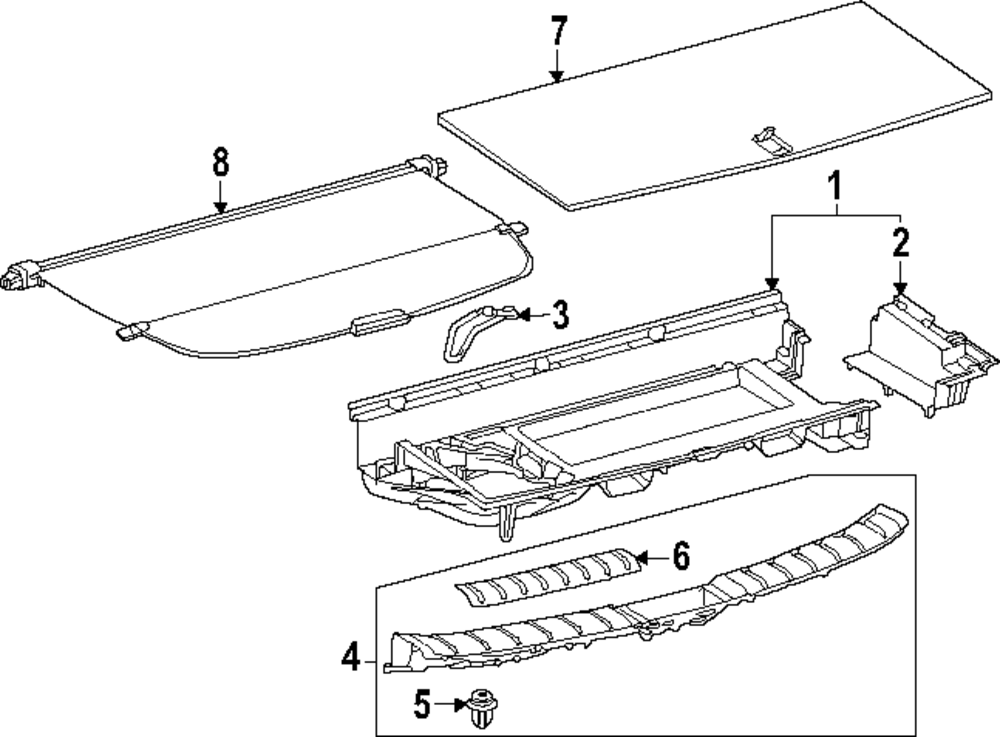 7
8
1
2
3
6
4
5