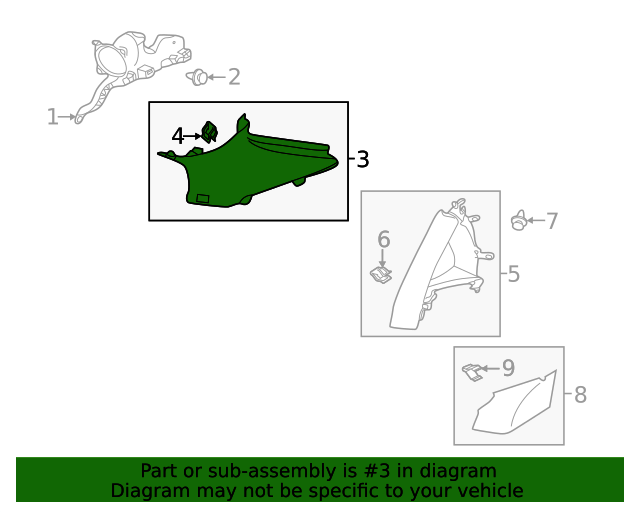 1
2
4
3
6
7
5
9
8

Part or sub-assembly is #3 in diagram
Diagram may not be specific to your vehicle