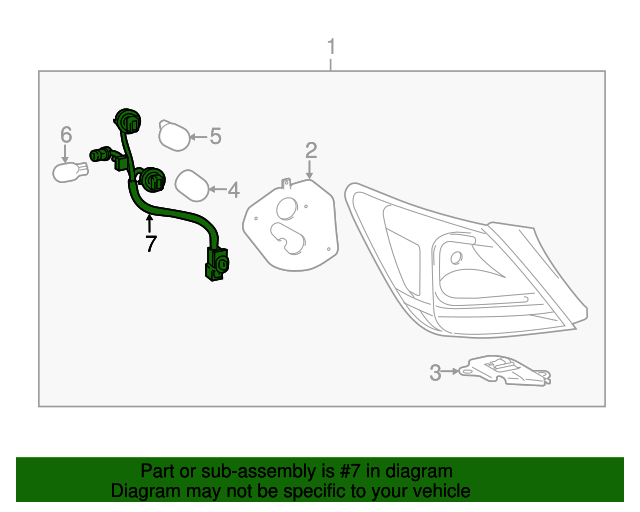 1

6

5

2

4

7

3

Part or sub-assembly is #7 in diagram
Diagram may not be specific to your vehicle