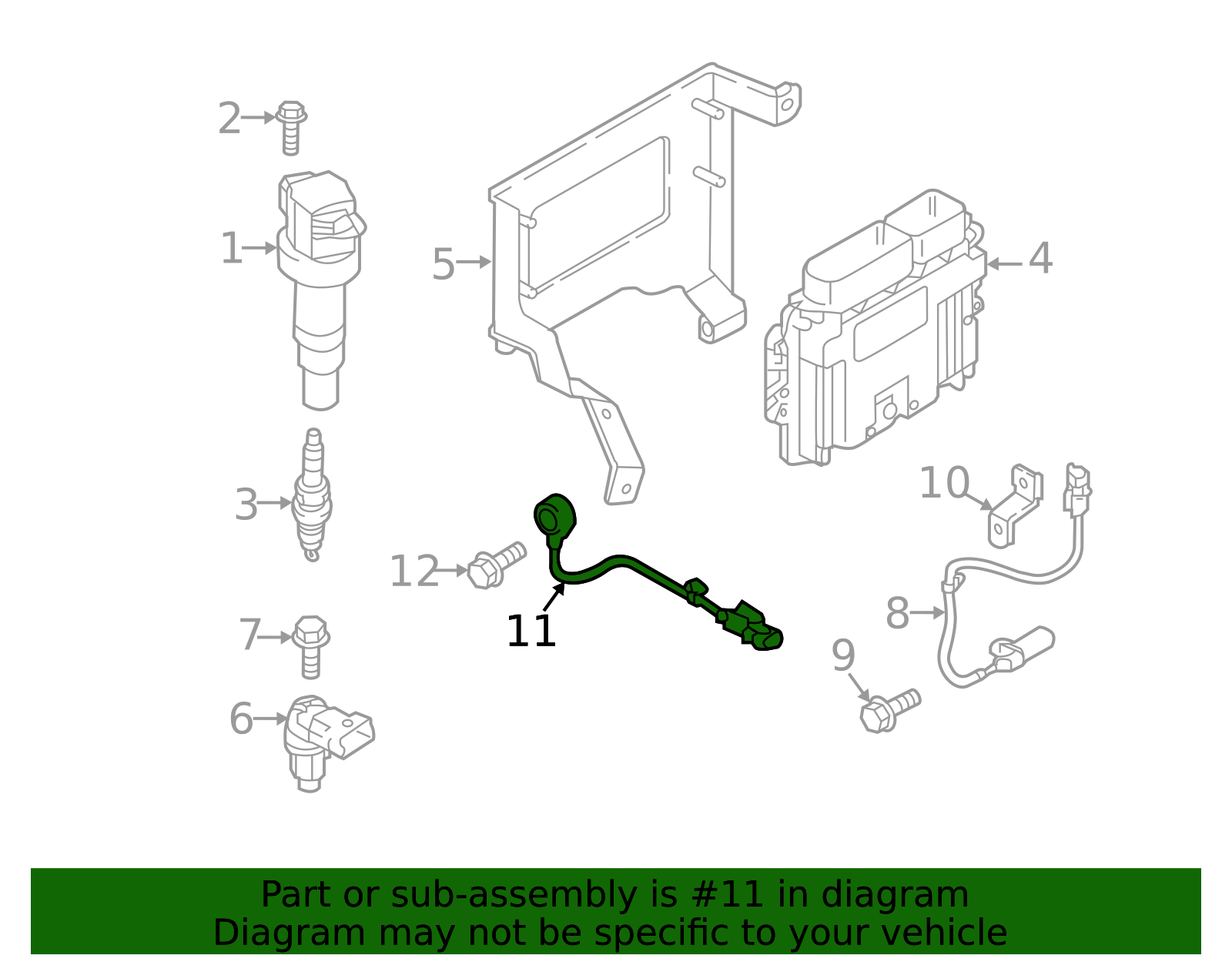 2
1
5
4
3
10
12
11
8
7
9
6

Part or sub-assembly is #11 in diagram
Diagram may not be specific to your vehicle