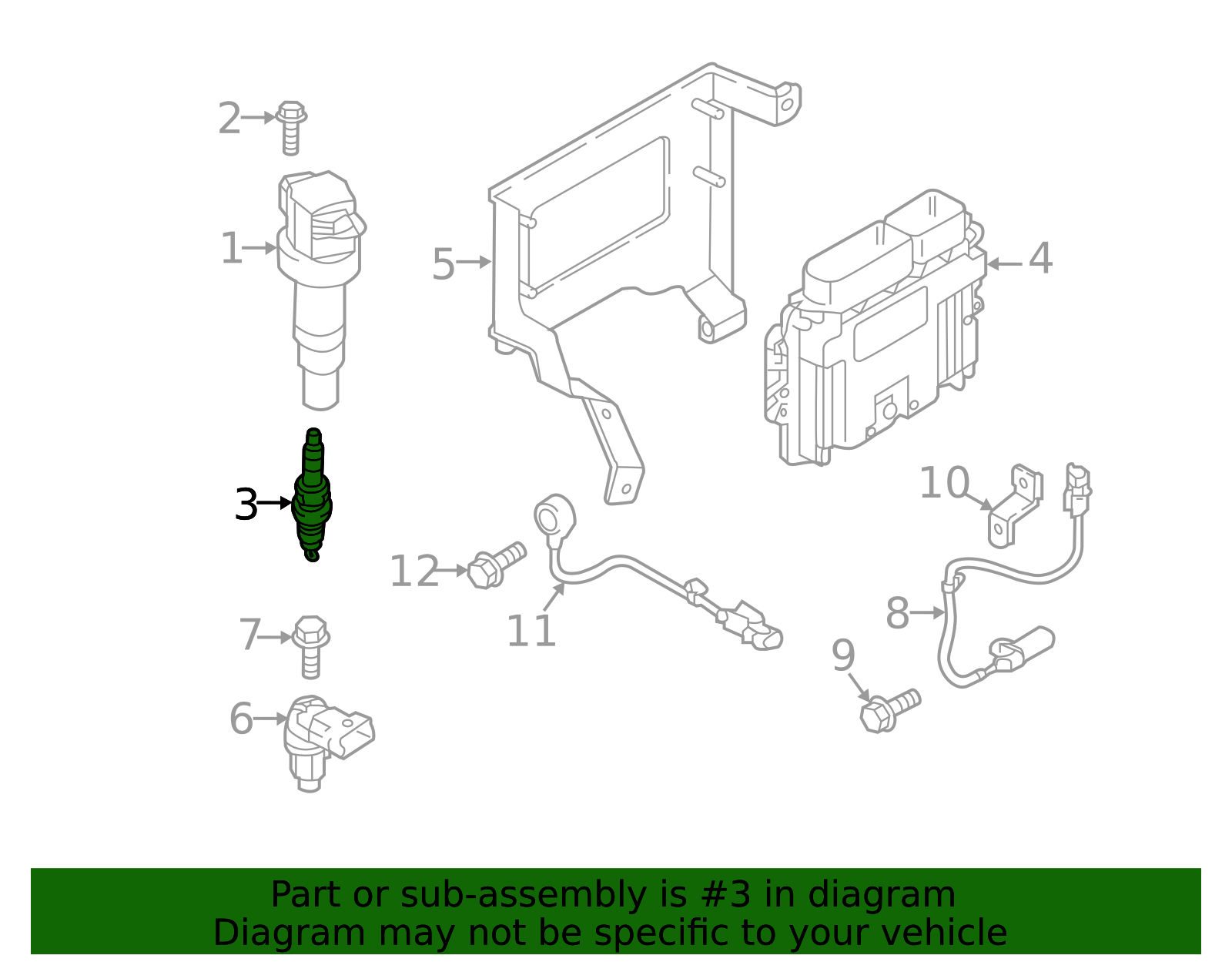 2
1
5
4
3
10
12
11
8
7
9
6

Part or sub-assembly is #3 in diagram
Diagram may not be specific to your vehicle