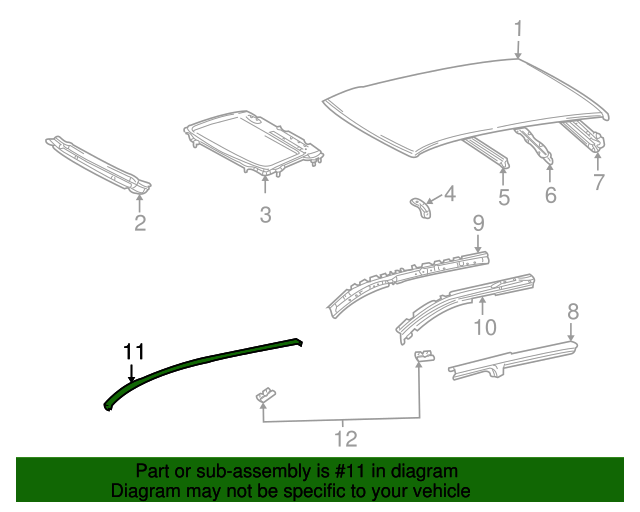 1

2

3

4

5

6

7

9

10

8

11

12

Part or sub-assembly is #11 in diagram
Diagram may not be specific to your vehicle