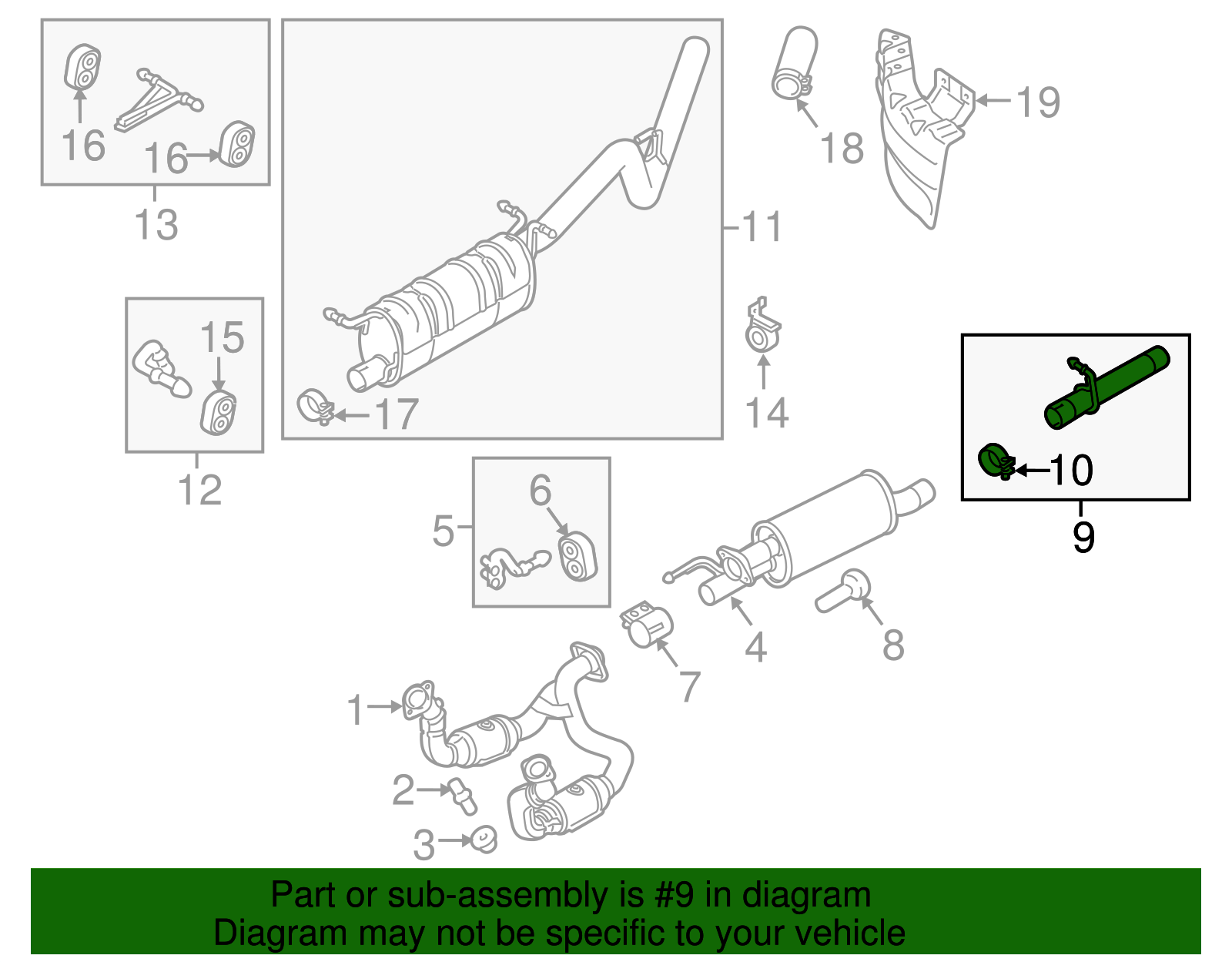 16
16
13
11
18
19
15
12
17
14
10
9
6
5
4
8
7
1
2
3

Part or sub-assembly is #9 in diagram
Diagram may not be specific to your vehicle