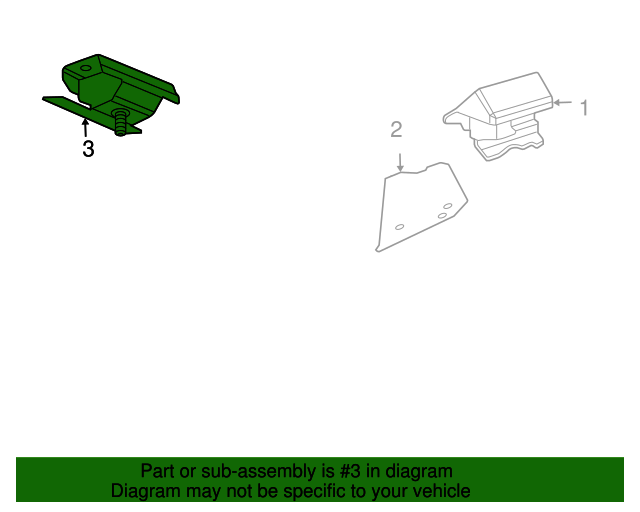 3

2

1

Part or sub-assembly is #3 in diagram
Diagram may not be specific to your vehicle