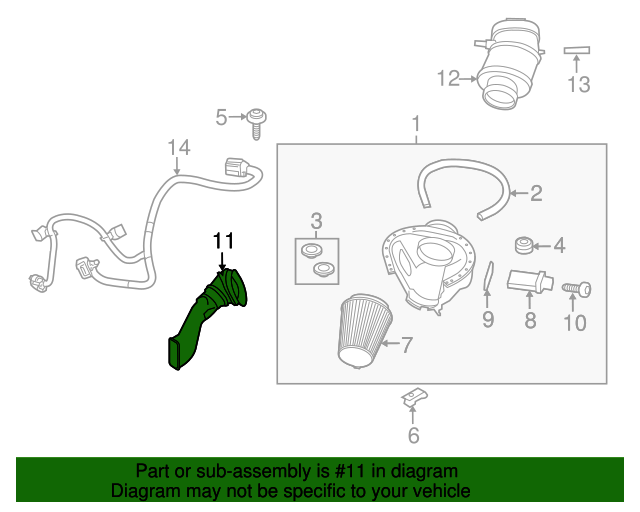 12
13
5
1
14
2
3
4
11
9
8
10
7
6

Part or sub-assembly is #11 in diagram
Diagram may not be specific to your vehicle