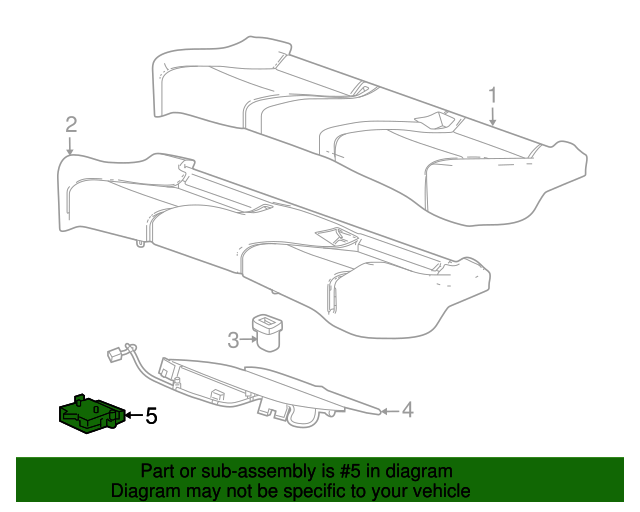 1
2
3
4
5
Part or sub-assembly is #5 in diagram
Diagram may not be specific to your vehicle