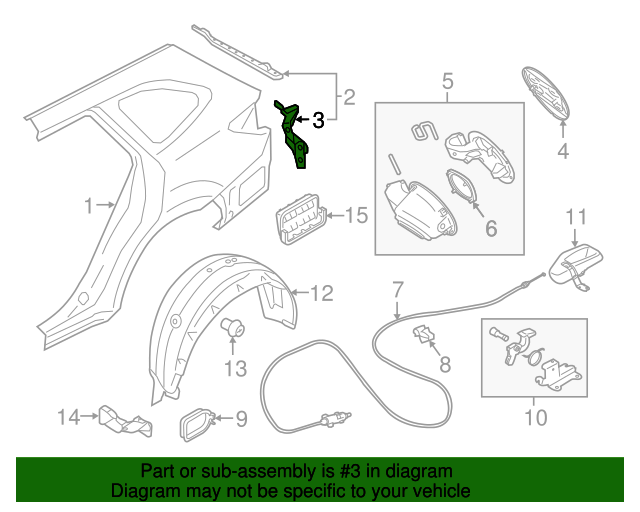 2
3
5
4
1
15
6
11
12
7
13
8
14
9
10

Part or sub-assembly is #3 in diagram
Diagram may not be specific to your vehicle