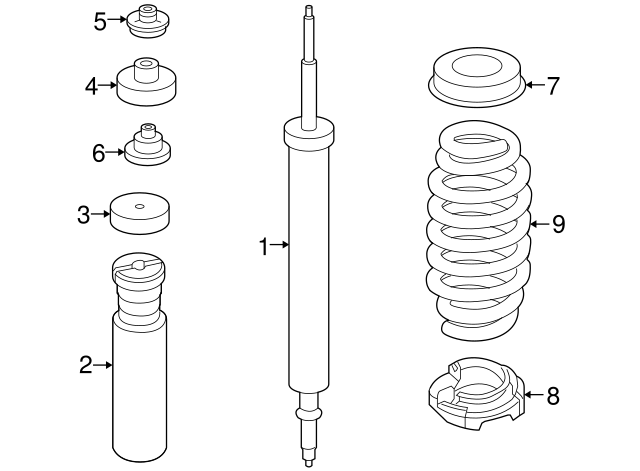 5
4
6
3
2
1
7
9
8