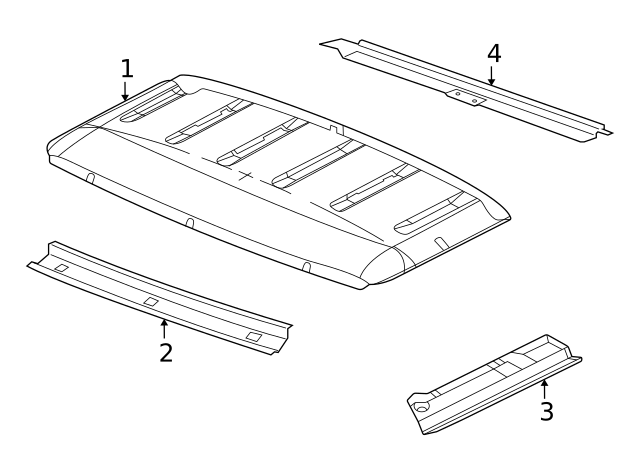 1
4
2
3