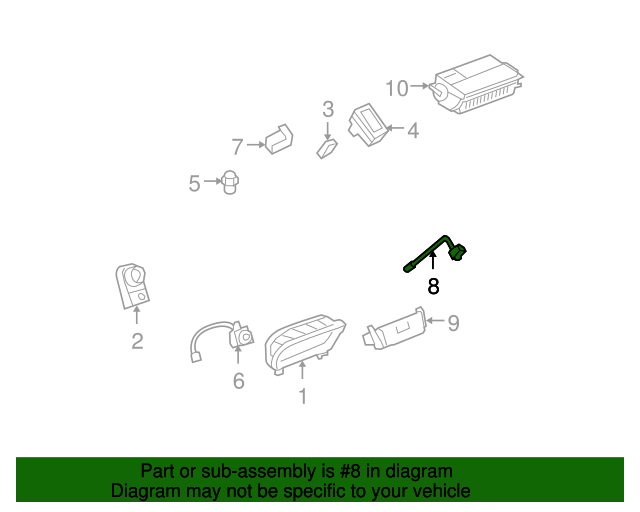 10
3
4
7
5
8
2
9
6
1

Part or sub-assembly is #8 in diagram
Diagram may not be specific to your vehicle