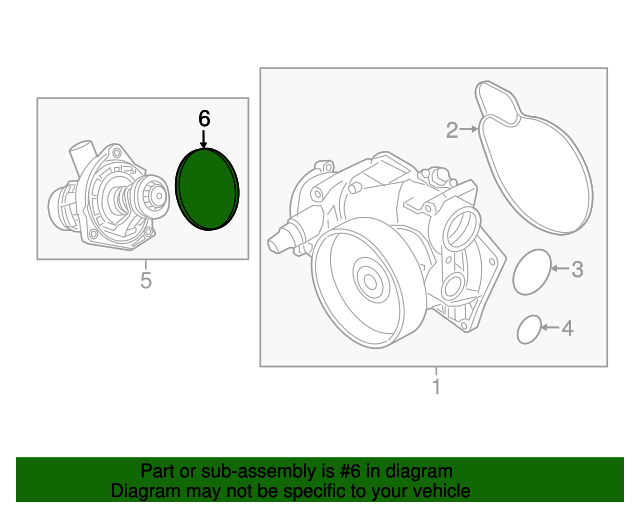 6

5

2

3

4

1

Part or sub-assembly is #6 in diagram
Diagram may not be specific to your vehicle