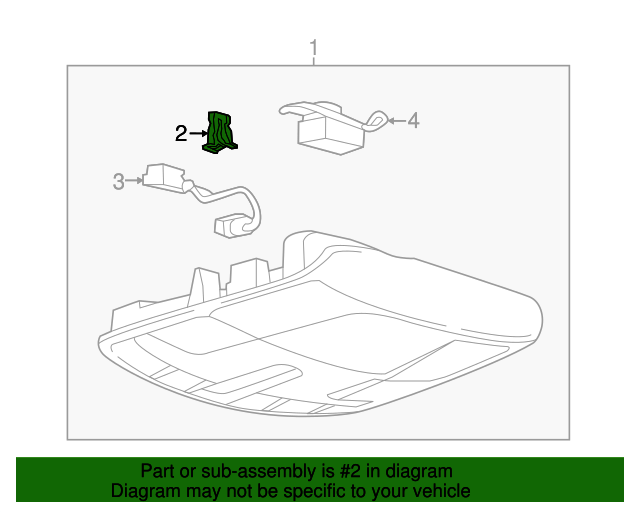 1

2

4

3

Part or sub-assembly is #2 in diagram
Diagram may not be specific to your vehicle