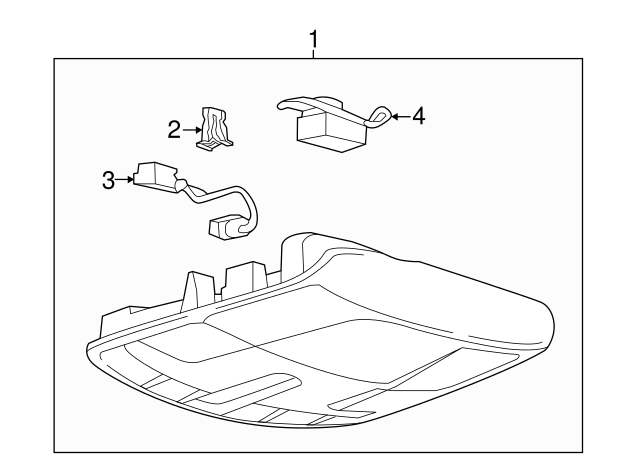 1
2
4
3