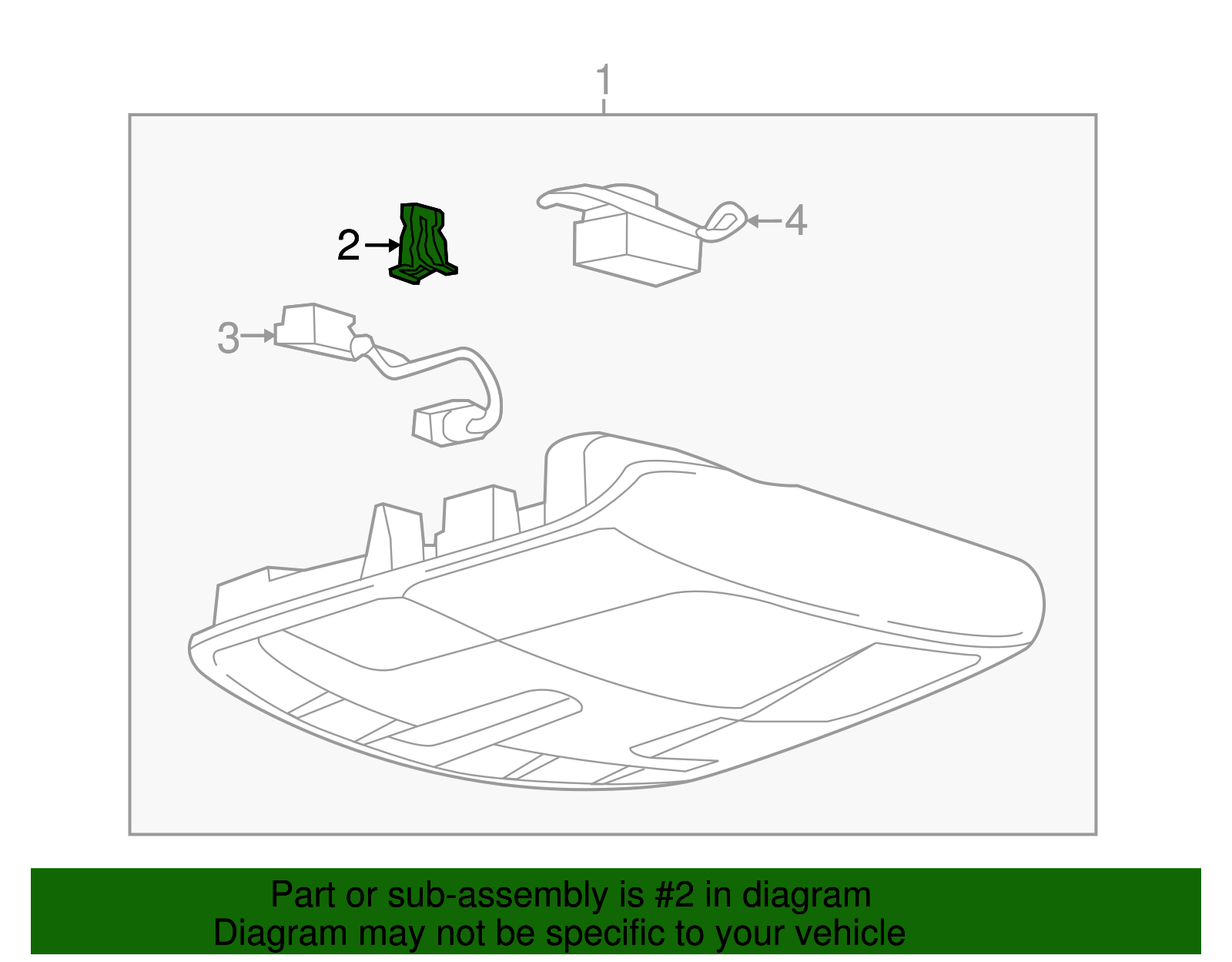 1

2

4

3

Part or sub-assembly is #2 in diagram
Diagram may not be specific to your vehicle