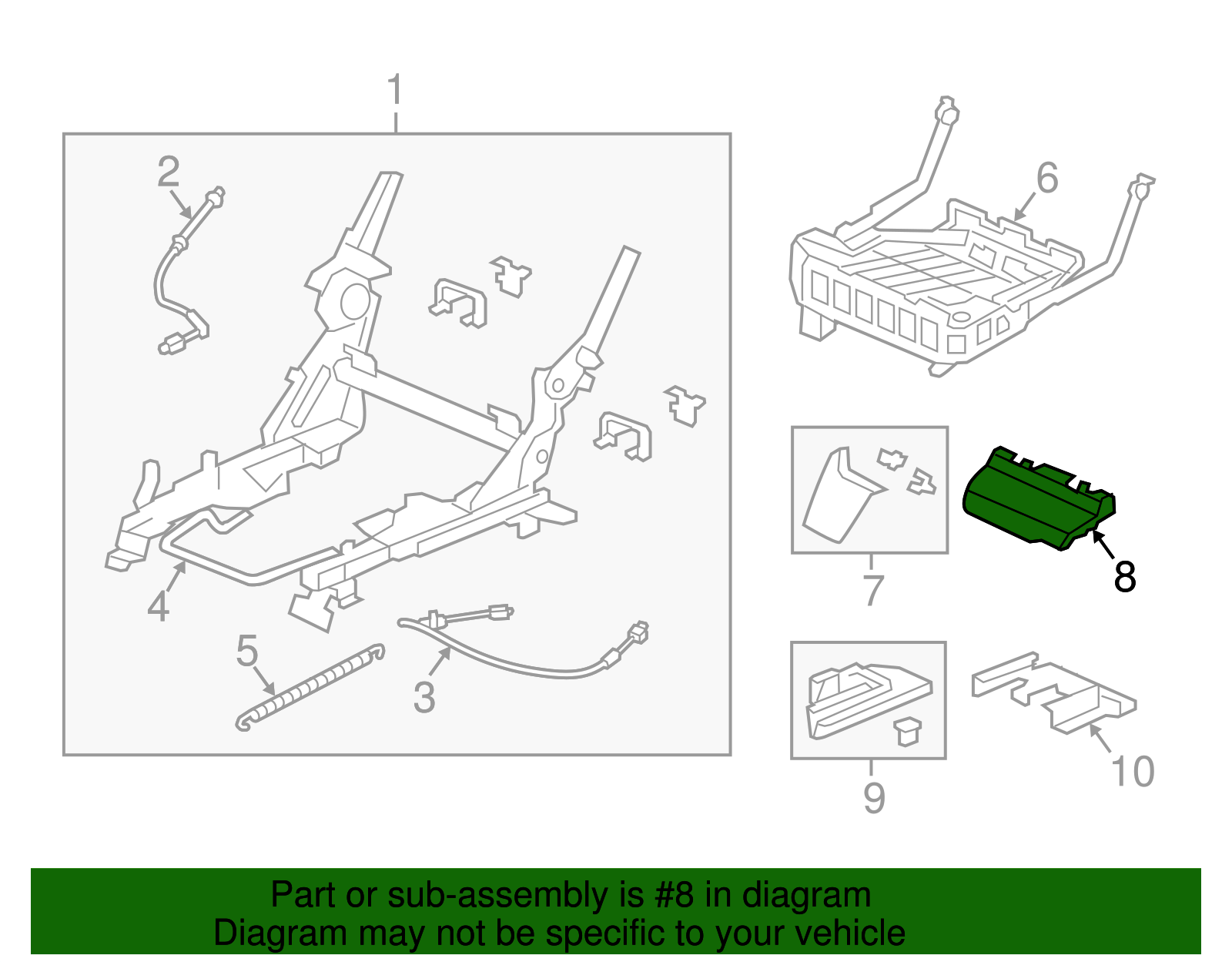 1
2
6
4
5
3
7
8
9
10

Part or sub-assembly is #8 in diagram
Diagram may not be specific to your vehicle