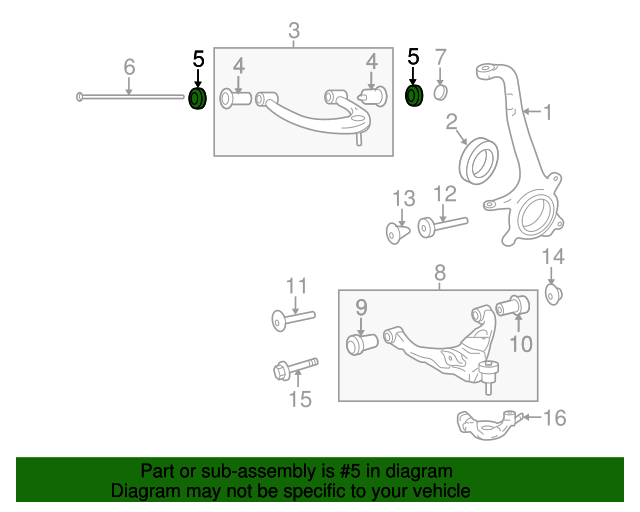 3
6
5
4
4
5
7
1
2
13
12
14
8
11
9
10
15
16

Part or sub-assembly is #5 in diagram
Diagram may not be specific to your vehicle