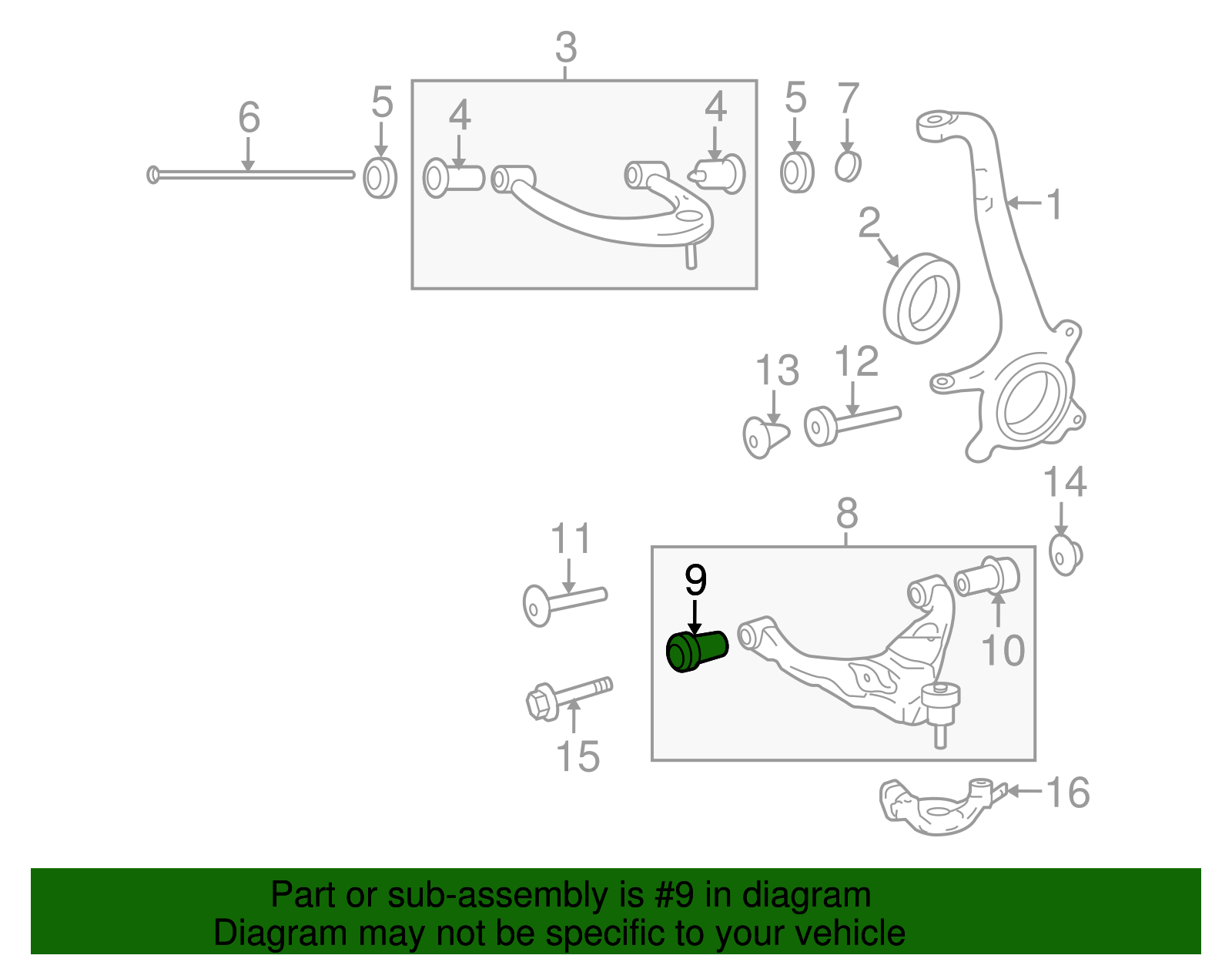 3
6
5
4
4
5
7
1
2
13
12
14
8
11
9
10
15
16

Part or sub-assembly is #9 in diagram
Diagram may not be specific to your vehicle