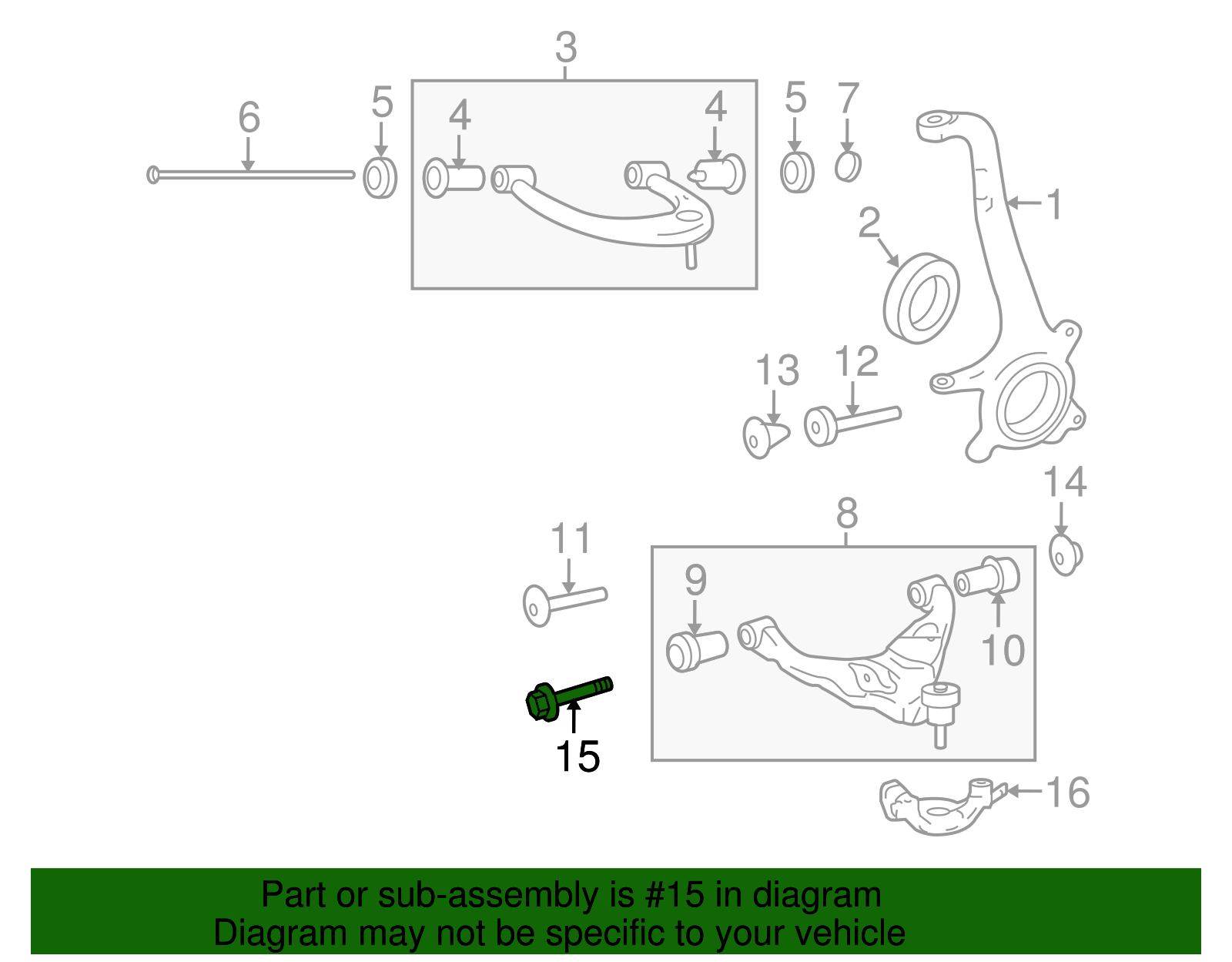 3
6
5
4
4
5
7
1
2
13
12
14
8
11
9
10
15
16

Part or sub-assembly is #15 in diagram
Diagram may not be specific to your vehicle