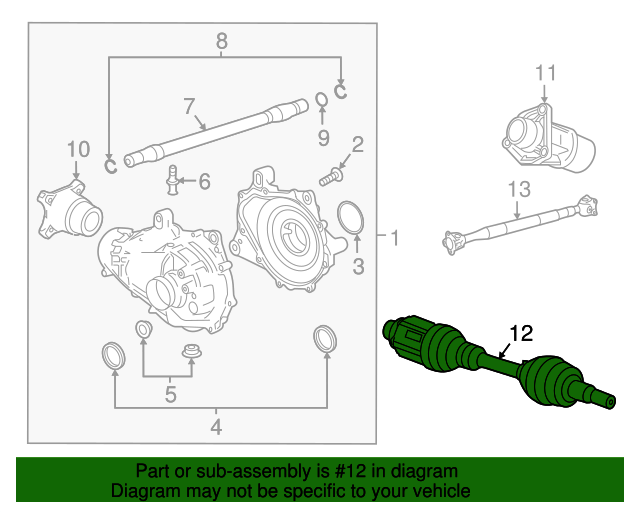 8
7
9
2
10
6
1
3
5
4
11
13
12

Part or sub-assembly is #12 in diagram
Diagram may not be specific to your vehicle